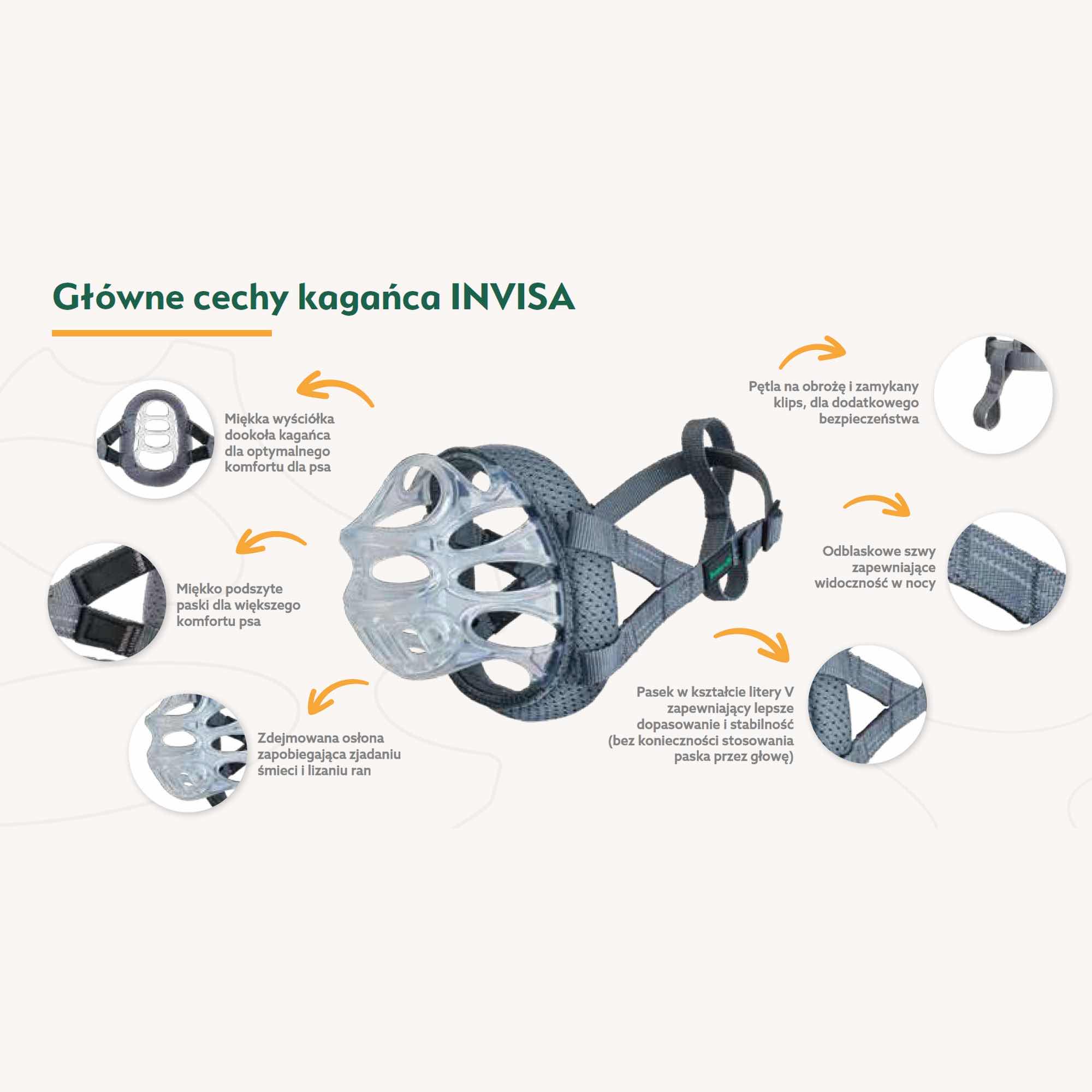 Główne cechy kagańca INVISA

Miękka wyściółka dookoła kagańca dla optymalnego komfortu dla psa

Miękko podszyte paski dla większego komfortu psa

Zdejmowana osłona zapobiegająca zjadaniu śmieci i lizaniu ran

Pętla na obrożę i zamykany klips, dla dodatkowego bezpieczeństwa

Odblaskowe szwy zapewniające widoczność w nocy

Pasek w kształcie litery V zapewniający lepsze dopasowanie i stabilność (bez konieczności stosowania paska przez głowę)