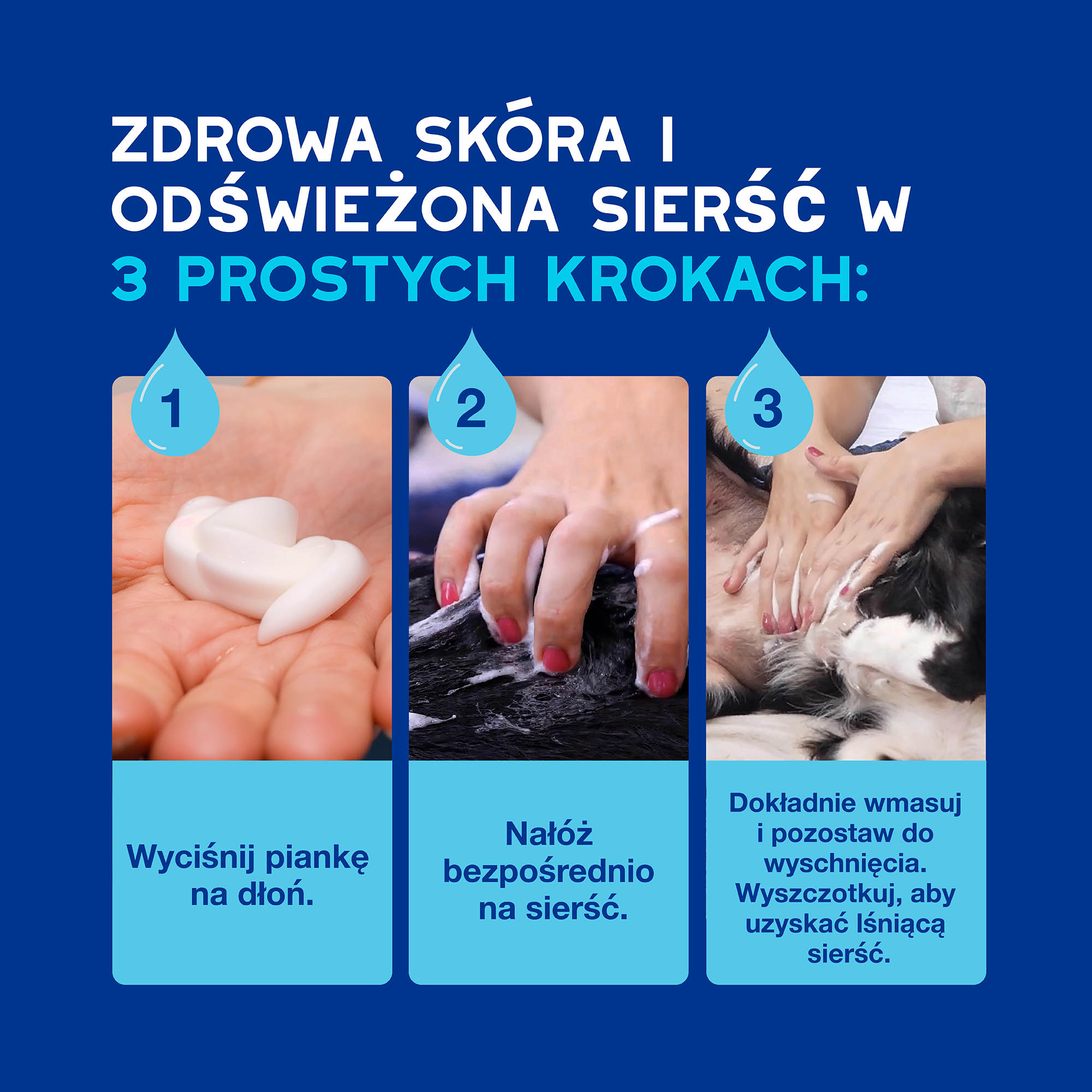 ZDROWA SKÓRA I ODŚWIEŻONA SIERŚĆ W 3 PROSTYCH KROKACH:

1

Wyciśnij piankę na dłoń.

2

Nałóż bezpośrednio na sierść.

3

Dokładnie wmasuj i pozostaw do wyschnięcia. Wyszczotkuj, aby uzyskać lśniącą sierść.